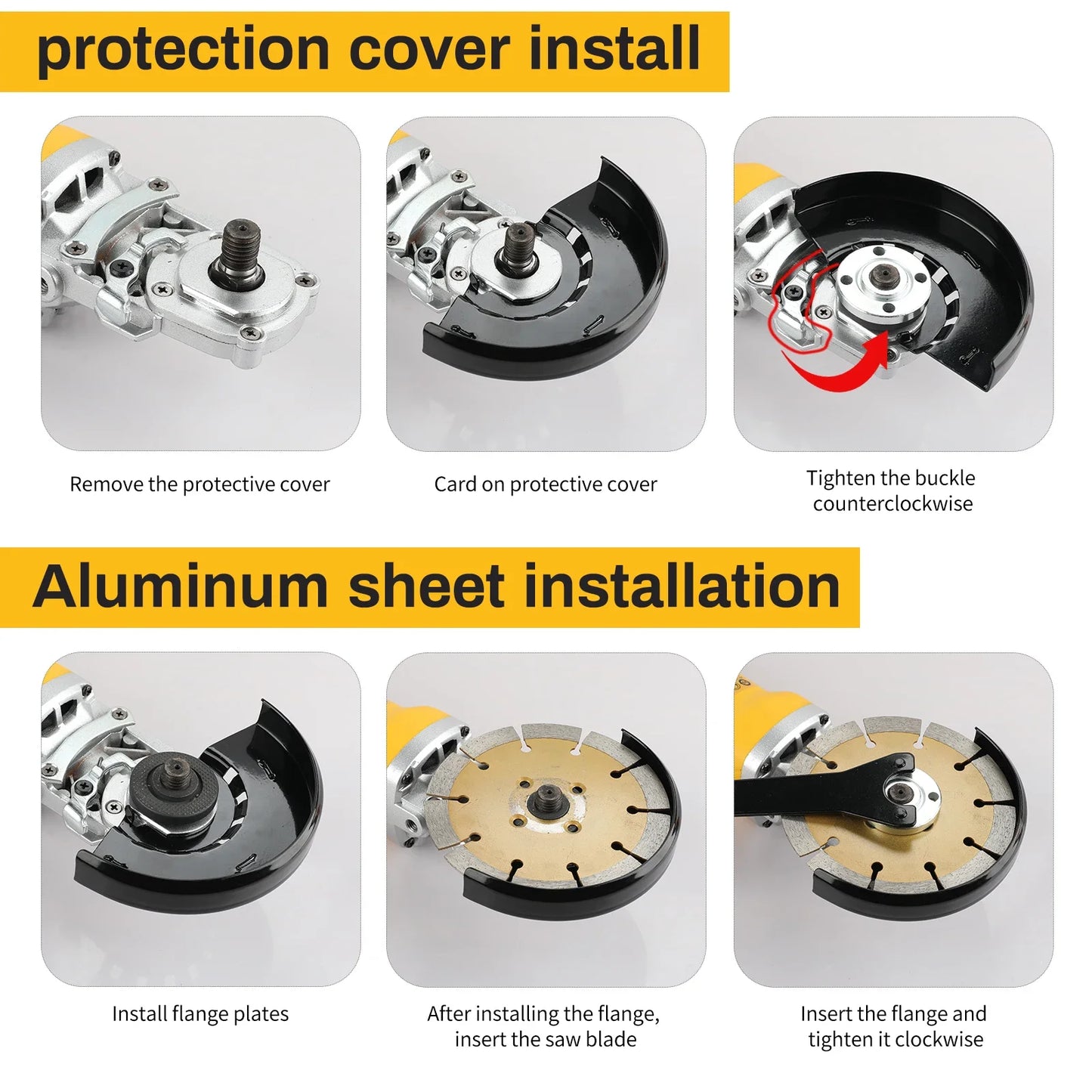 protection cover install

Remove the protective cover

Card on protective cover

Tighten the buckle counterclockwise

Aluminum sheet installation

Install flange plates

After installing the flange, insert the saw blade

Insert the flange and tighten it clockwise