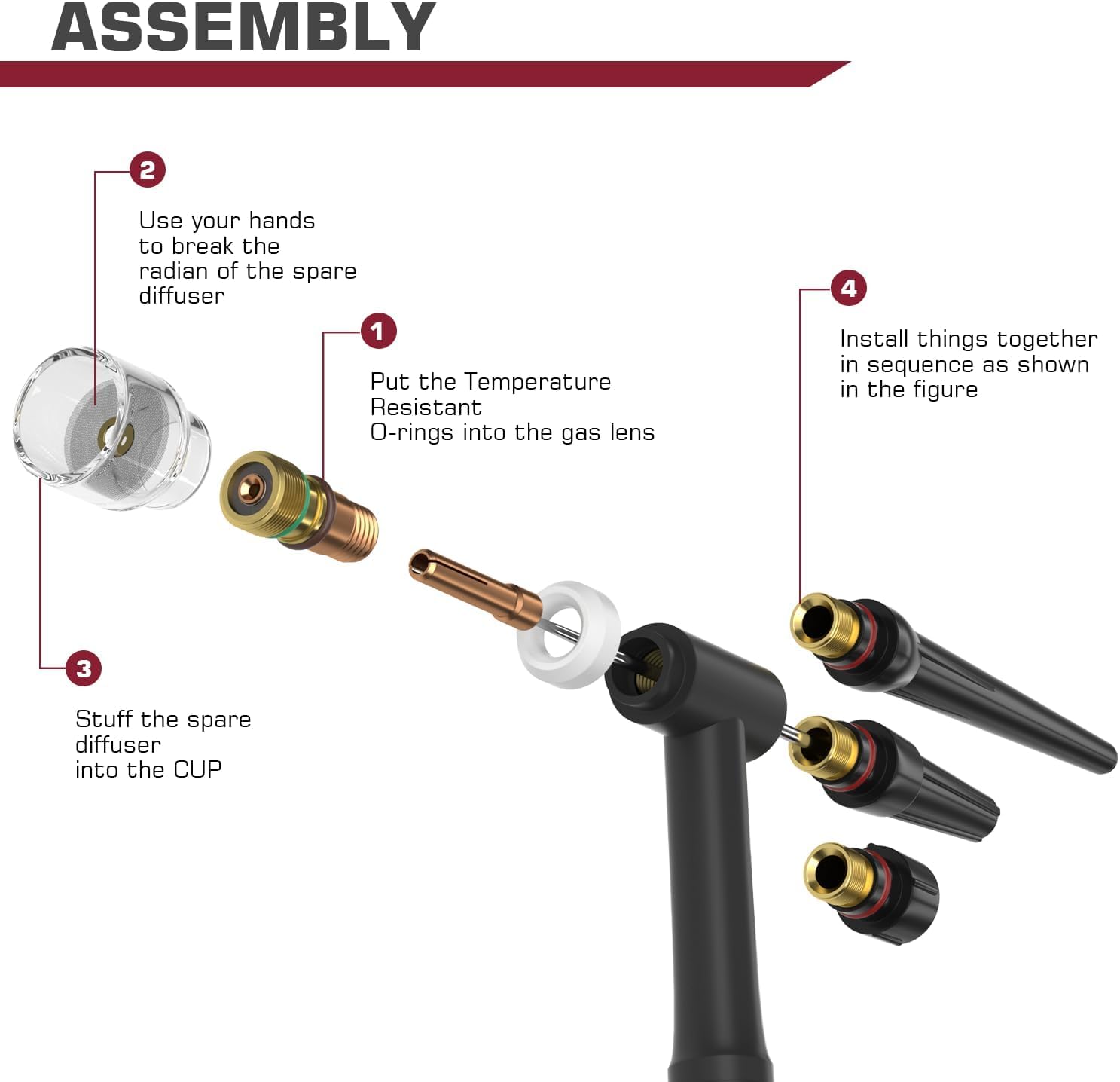 ASSEMBLY

2

Use your hands to break the radian of the spare diffuser

1

Put the Temperature Resistant O-rings into the gas lens

4

Install things together in sequence as shown in the figure

3

Stuff the spare diffuser into the CUP